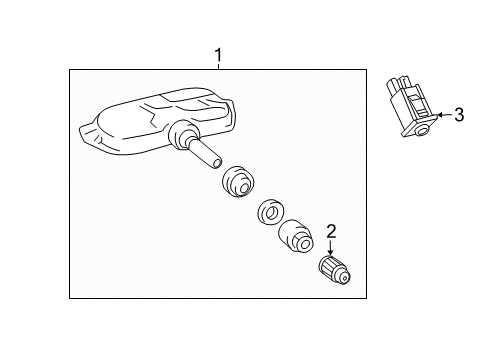 1

3

2