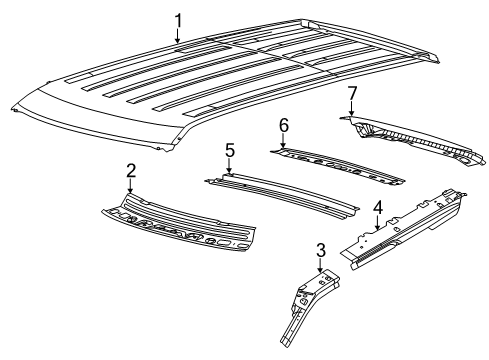 1
7
6
5
2
4
3