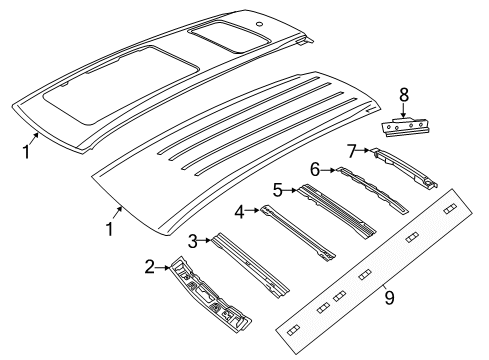 1
1
8
7
6
5
4
3
2
9