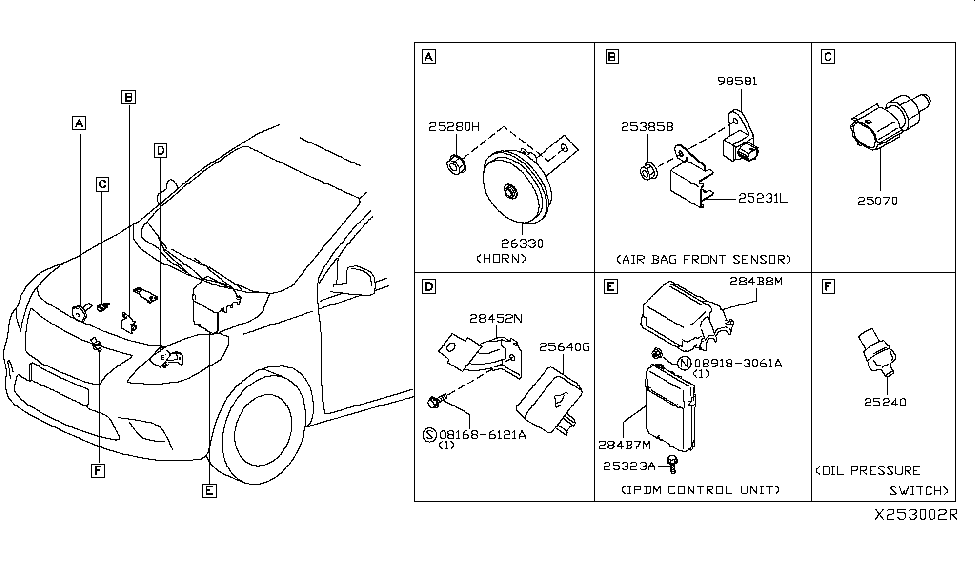 A
C
B
D
F
E

A
25280H
26330
(HORN)

B
98581
25385B
25231L
(AIR BAG FRONT SENSOR)

C
25070

D
28452N
25640G
S 08168-6121A
(1)

E
284B8M
N 08918-3061A
(1)
284B7M
25323A
(IPDM CONTROL UNIT)

F
25240
(OIL PRESSURE SWITCH)

X253002R