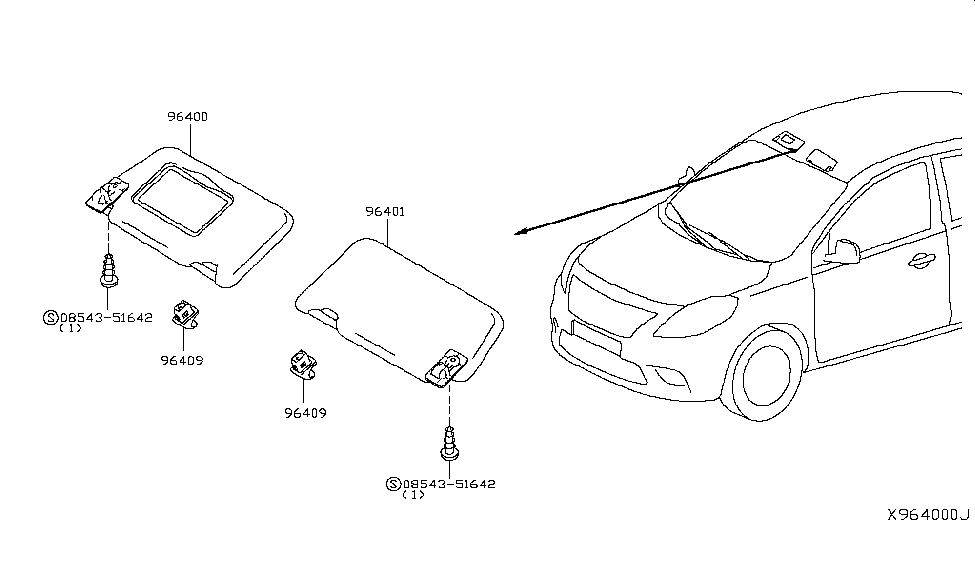 96400

96401

Ⓢ08543-51642
(1)

96409

96409

Ⓢ08543-51642
(1)

X964000J