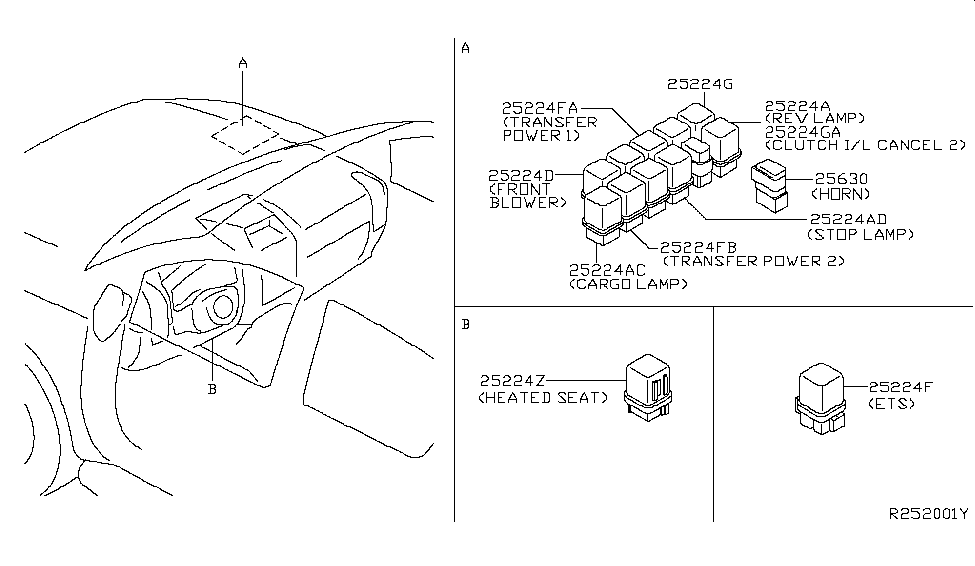 A

B

A

25224G

25224FA
(TRANSFER
POWER 1)

25224A
(REV LAMP)
25224GA
(CLUTCH I/L CANCEL 2)

25224D
(FRONT
BLOWER)

25630
(HORN)

25224AD
(STOP LAMP)

25224FB
(TRANSFER POWER 2)

25224AC
(CARGO LAMP)

B

25224Z
(HEATED SEAT)

25224F
(ETS)

R252001Y