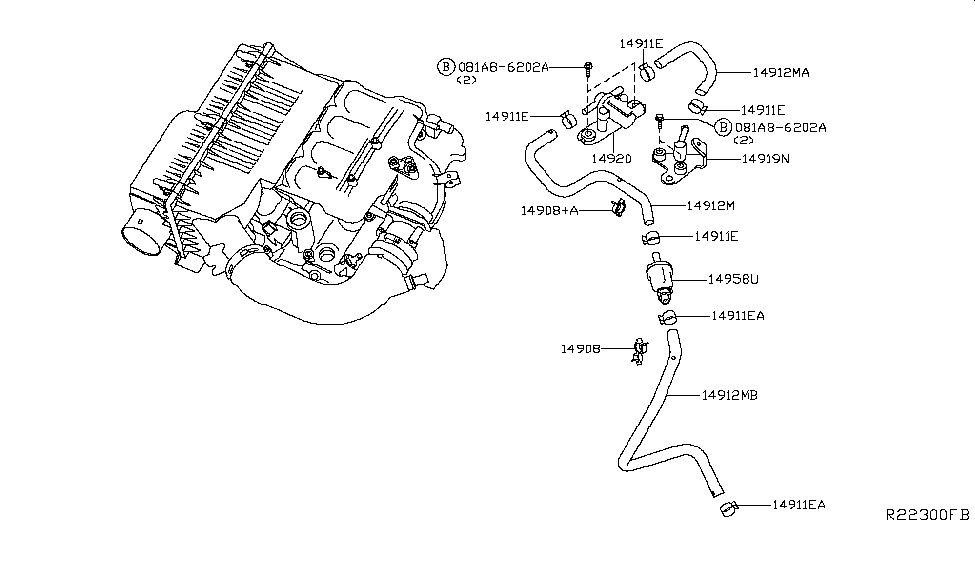 14911E
Ⓑ 081A8-6202A
(2)
14912MA
14911E
14911E
Ⓑ 081A8-6202A
(2)
14920
14919N
14908+A
14912M
14911E
14958U
14911EA
14908
14912MB
14911EA
R22300FB