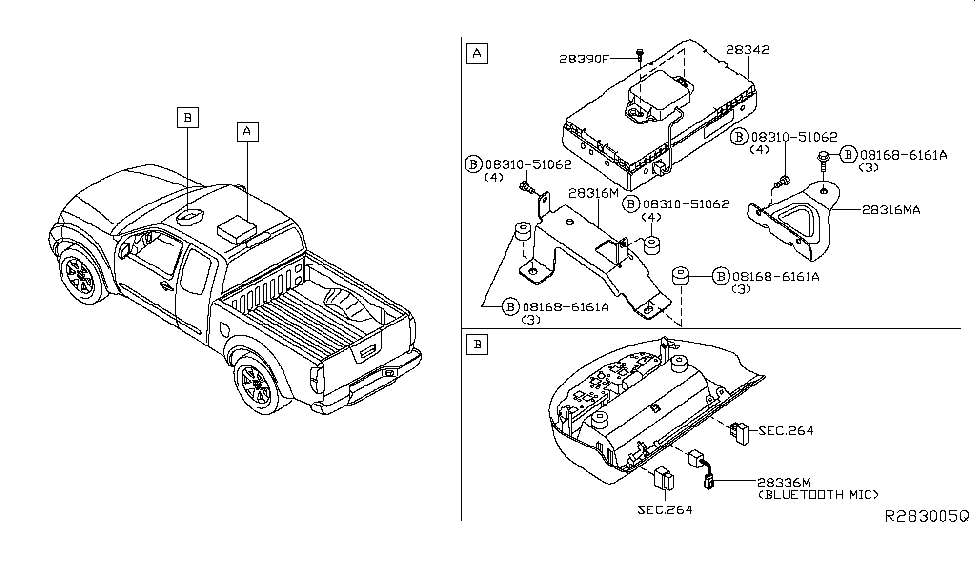 B
A

A
28390F
28342
B 08310-51062
(4)
B 08168-6161A
(3)
B 08310-51062
(4)
28316M
B 08310-51062
(4)
28316MA
B 08168-6161A
(3)
B 08168-6161A
(3)

B
SEC.264
28336M
(BLUETOOTH MIC)
SEC.264

R283005Q