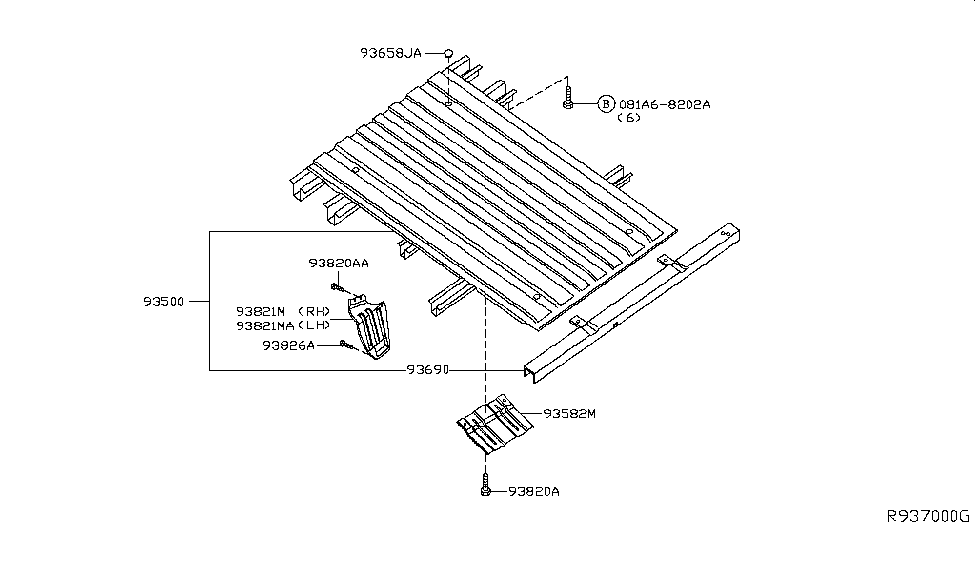 93658JA

B 081A6-8202A
(6)

93820AA

93500

93821N (RH)
93821NA (LH)

93826A

93690

93582M

93820A

R937000G