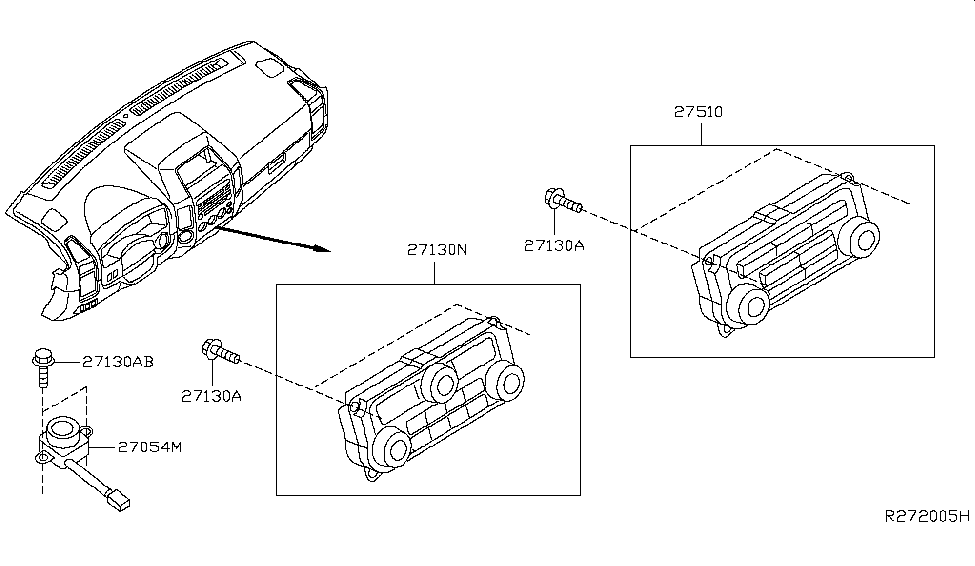 27510

27130A

27130N

27130AB

27130A

27054M

R272005H