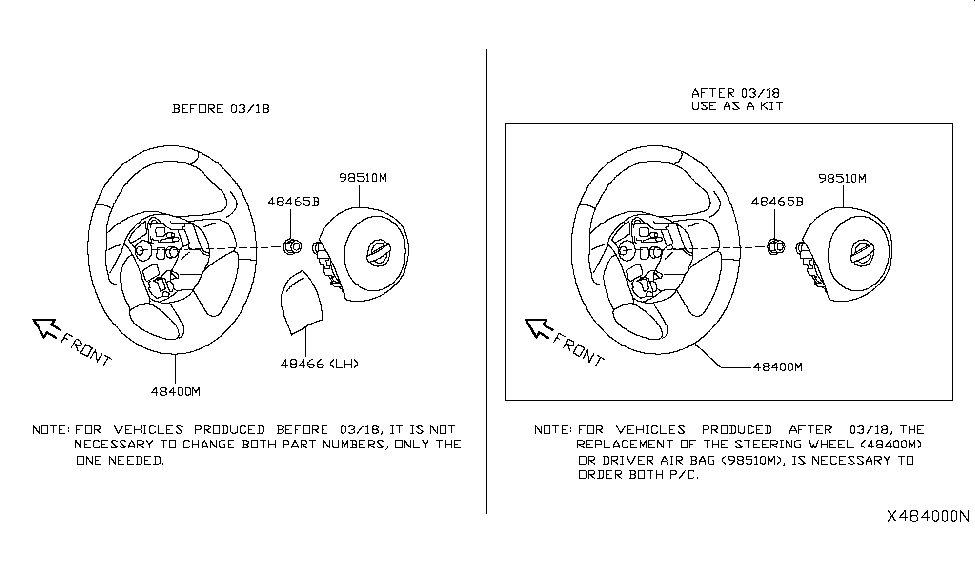 BEFORE 03/18

98510M

48465B

FRONT

48466 (LH)

48400M

NOTE: FOR VEHICLES PRODUCED BEFORE 03/18, IT IS NOT NECESSARY TO CHANGE BOTH PART NUMBERS, ONLY THE ONE NEEDED.

AFTER 03/18
USE AS A KIT

98510M

48465B

FRONT

48400M

NOTE: FOR VEHICLES PRODUCED AFTER 03/18, THE REPLACEMENT OF THE STEERING WHEEL (48400M) OR DRIVER AIR BAG (98510M), IS NECESSARY TO ORDER BOTH P/C.

X484000N