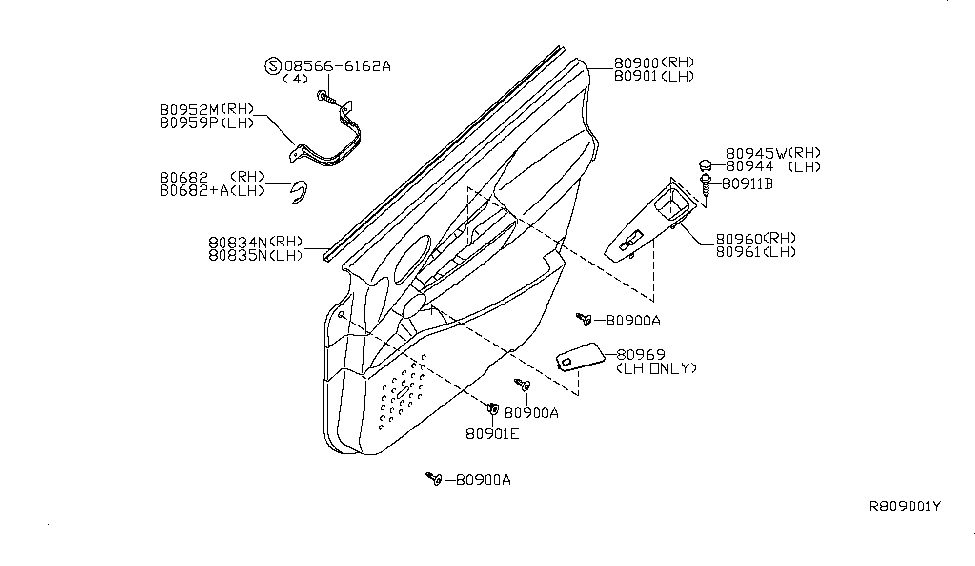 Ⓢ08566-6162A
(4)

80952M(RH)
80959P(LH)

80682 (RH)
80682+A(LH)

80834N(RH)
80835N(LH)

80900(RH)
80901(LH)

80945W(RH)
80944 (LH)

80911B

80960(RH)
80961(LH)

80900A

80969
(LH ONLY)

80900A

80901E

80900A

R809001Y