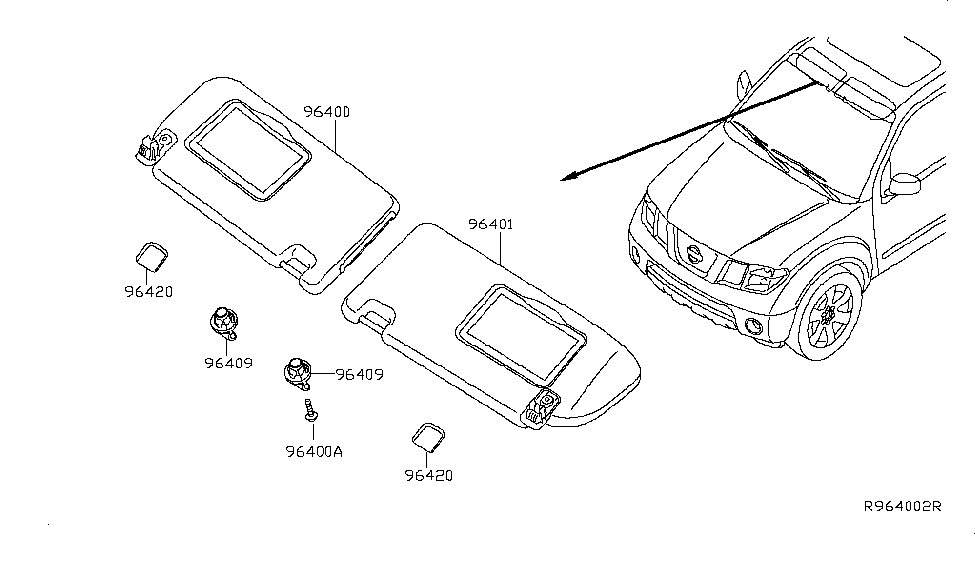 96400

96401

96420

96409

96409

96400A

96420

R964002R