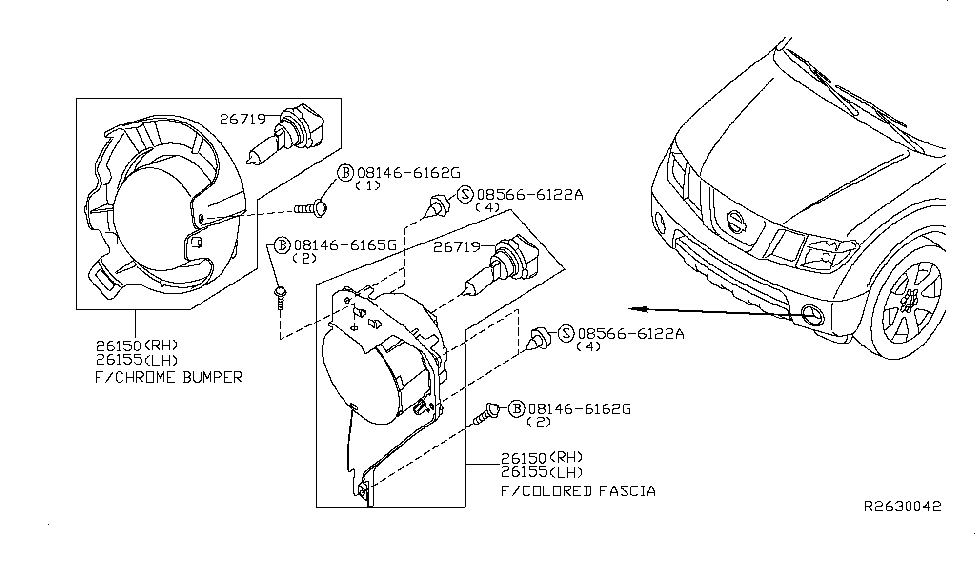 26719

Ⓑ08146-6162G
(1)

Ⓢ08566-6122A
(4)

Ⓑ08146-6165G
(2)

26719

Ⓢ08566-6122A
(4)

Ⓑ08146-6162G
(2)

26150(RH)
26155(LH)
F/CHROME BUMPER

26150(RH)
26155(LH)
F/COLORED FASCIA

R2630042