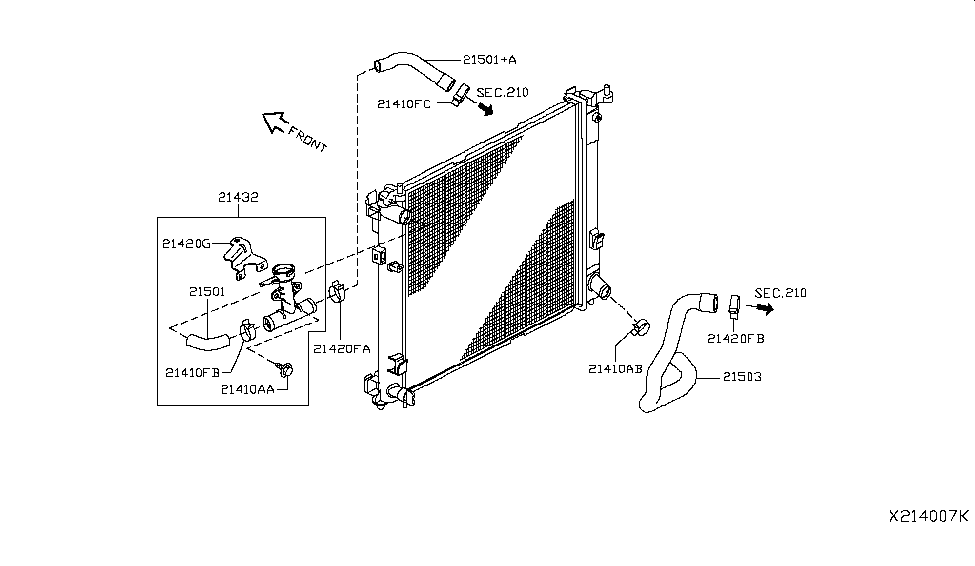 21501+A
21410FC
SEC.210
FRONT
21432
21420G
21501
21410FB
21410AA
21420FA
SEC.210
21420FB
21410AB
21503
X214007K