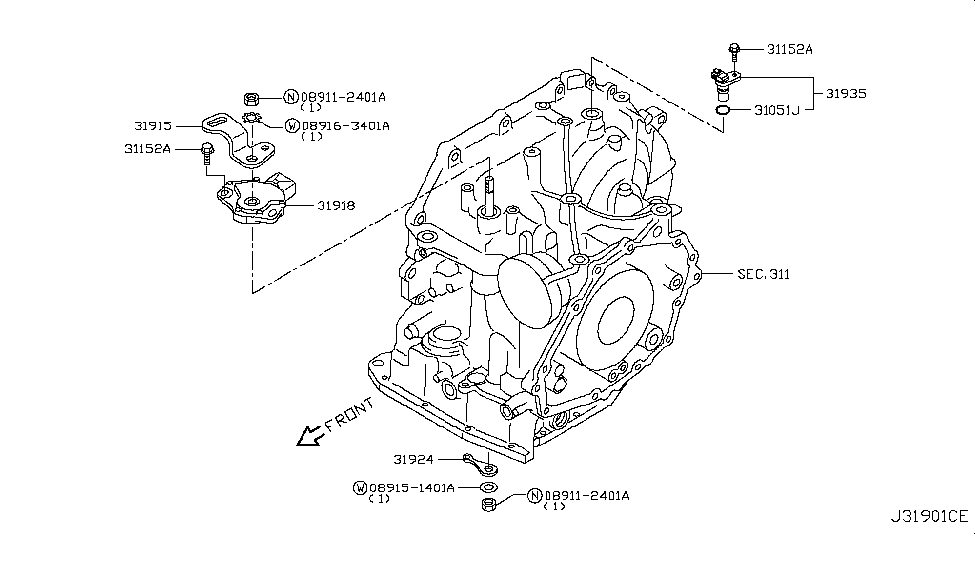 31152A
31935
31051J
N 08911-2401A
(1)
31915
W 08916-3401A
(1)
31152A
31918
SEC.311
FRONT
31924
W 08915-1401A
(1)
N 08911-2401A
(1)
J31901CE