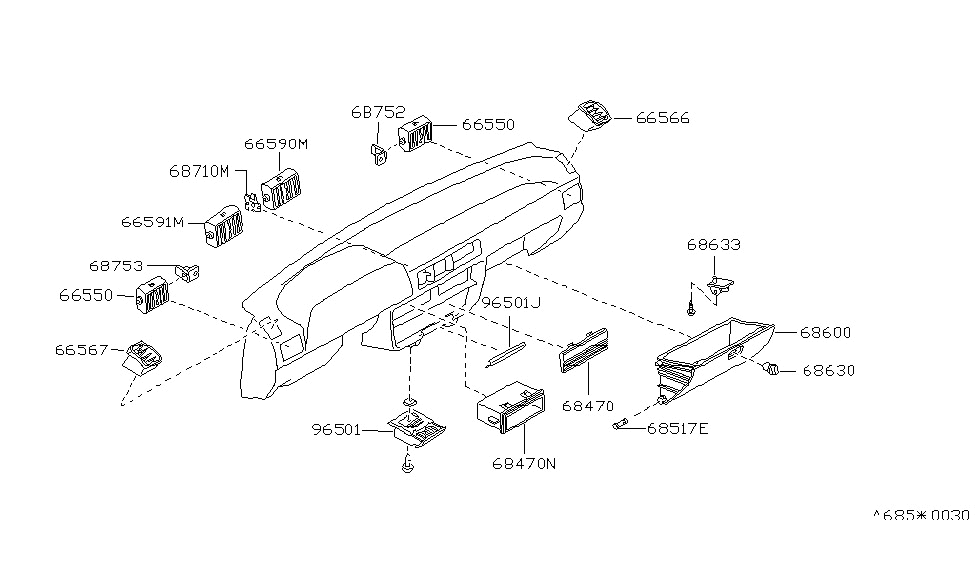 6B752
66550
66566
66590M
68710M
66591M
68753
66550
66567
68633
96501J
68600
68630
68470
68517E
96501
68470N
^685*0030