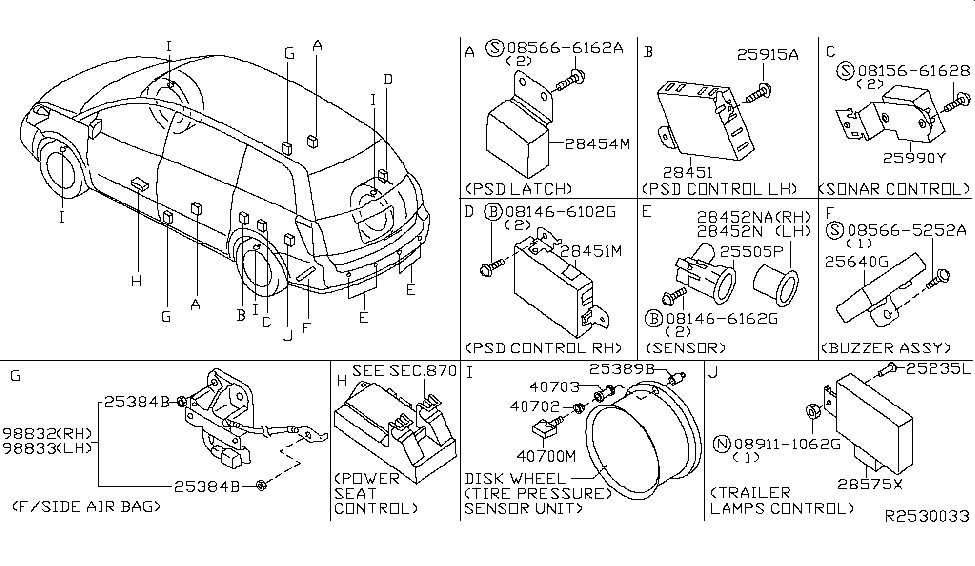 I
G
A
D
I
I
H
G
A
B
I
C
J
F
E
E

A Ⓢ08566-6162A
(2)
28454M
(PSD LATCH)

B 25915A
28451
(PSD CONTROL LH)

C Ⓢ08156-61628
(2)
25990Y
(SONAR CONTROL)

D Ⓑ08146-6102G
(2)
28451M
(PSD CONTROL RH)

E 28452NA(RH)
28452N (LH)
25505P
Ⓑ08146-6162G
(2)
(SENSOR)

F Ⓢ08566-5252A
(1)
25640G
(BUZZER ASSY)

G
25384B
98832(RH)
98833(LH)
25384B
(F/SIDE AIR BAG)

H SEE SEC.870
(POWER SEAT CONTROL)

I
25389B
40703
40702
40700M
DISK WHEEL
(TIRE PRESSURE)
SENSOR UNIT)

J
25235L
Ⓝ08911-1062G
(1)
28575X
(TRAILER LAMPS CONTROL)

R2530033