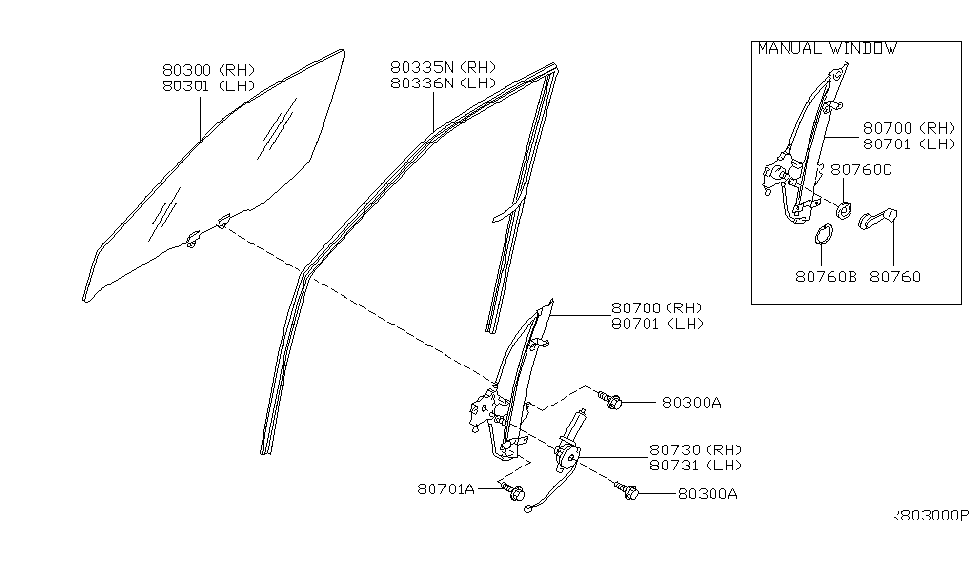 80300 (RH)
80301 (LH)

80335N (RH)
80336N (LH)

MANUAL WINDOW

80700 (RH)
80701 (LH)

80760C

80760B 80760

80700 (RH)
80701 (LH)

80300A

80730 (RH)
80731 (LH)

80701A

80300A

R803000P