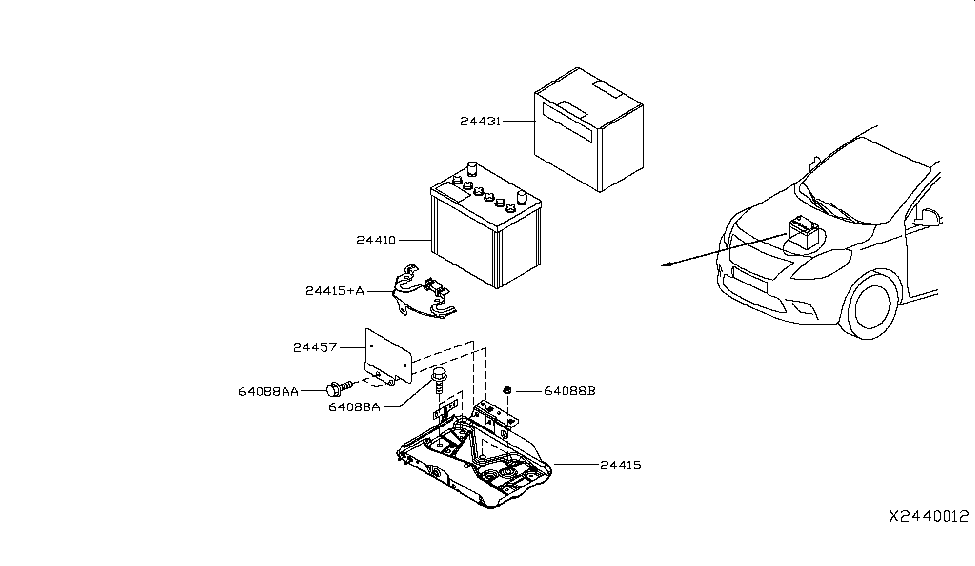 24431
24410
24415+A
24457
64088AA
64088A
64088B
24415
X2440012