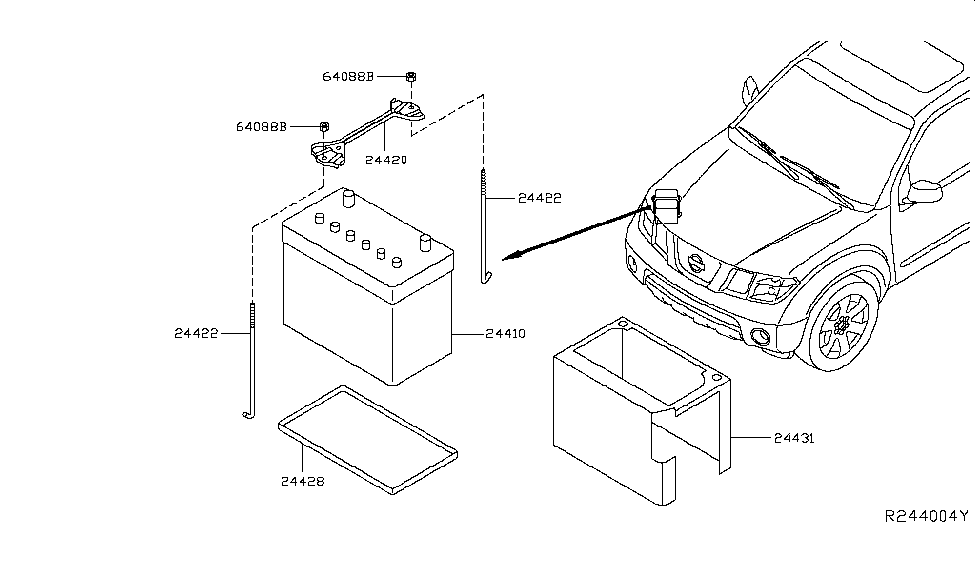 64088B
64088B
24420
24422
24422
24410
24428
24431
R244004Y