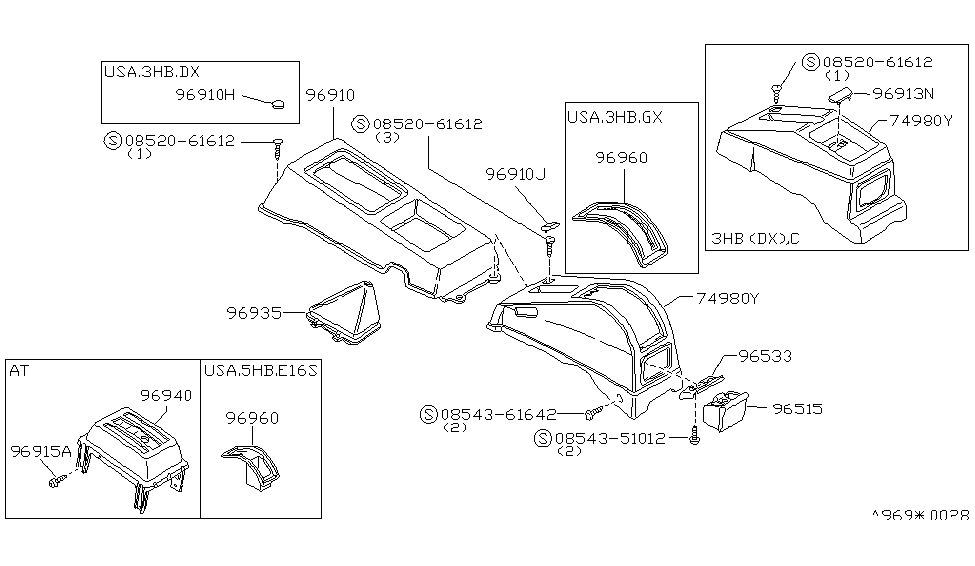 USA.3HB.DX
96910H
96910
Ⓢ08520-61612
(1)
Ⓢ08520-61612
(3)
96910J
USA.3HB.GX
96960
Ⓢ08520-61612
(1)
96913N
74980Y
3HB (DX),C
96935
74980Y
96533
96515
Ⓢ08543-61642
(2)
Ⓢ08543-51012
(2)
AT
96940
96915A
USA.5HB.E16S
96960
^969*0028