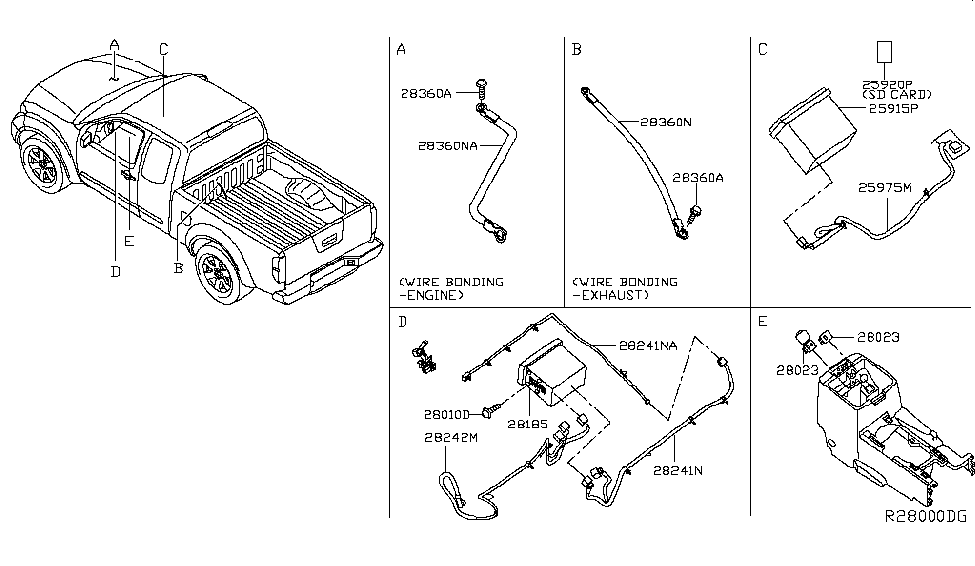 A
C
E
D
B

A
28360A
28360NA
(WIRE BONDING -ENGINE)

B
28360N
28360A
(WIRE BONDING -EXHAUST)

C
25920P (SD CARD)
25915P
25975M

D
28241NA
28010D
28185
28242M
28241N

E
28023
28023

R28000DG