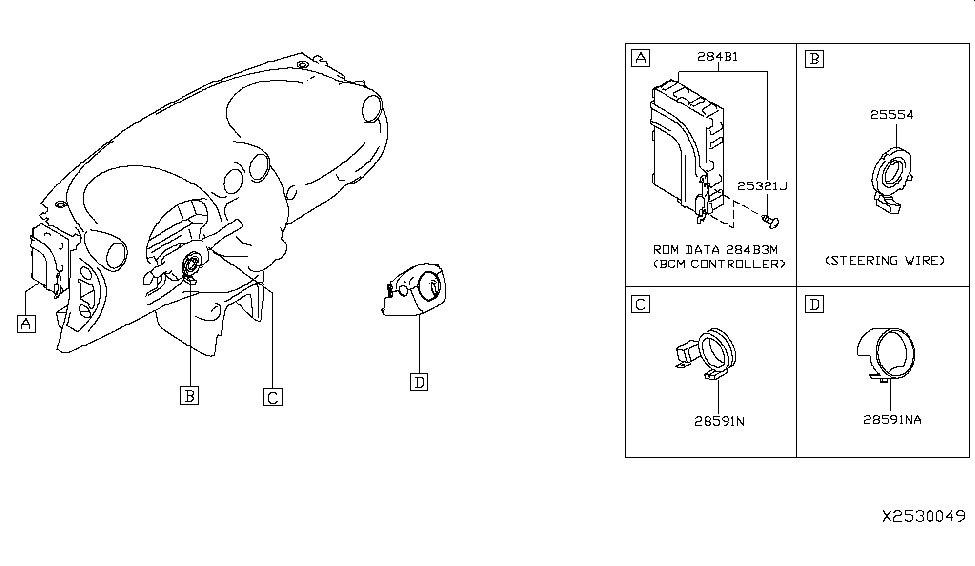 A

B

C

D

A
284B1
25321J
ROM DATA 284B3M
(BCM CONTROLLER)

B
25554
(STEERING WIRE)

C
28591N

D
28591NA

X2530049