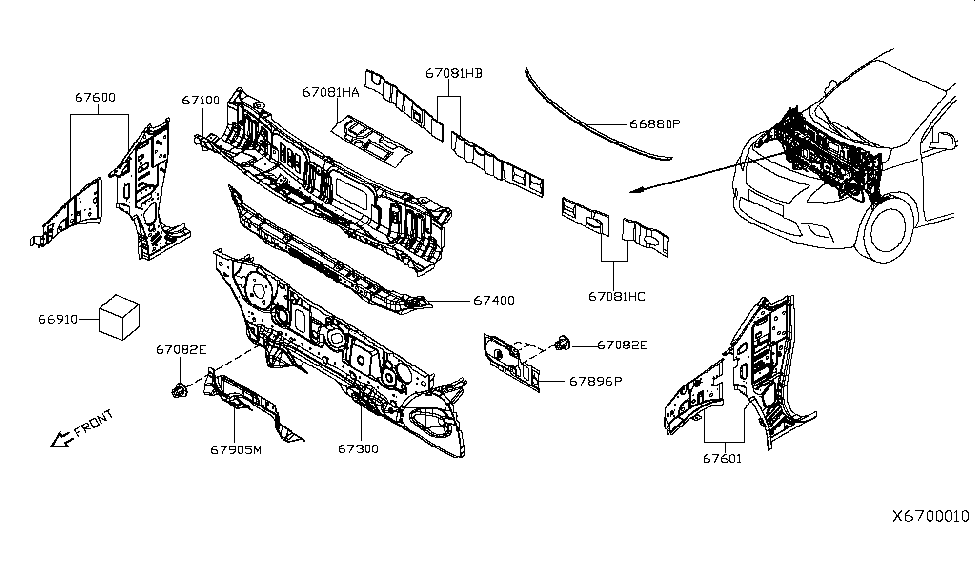 67600
67100
67081HA
67081HB
66880P
67081HC
67400
66910
67082E
67082E
67896P
FRONT
67905M
67300
67601
X6700010