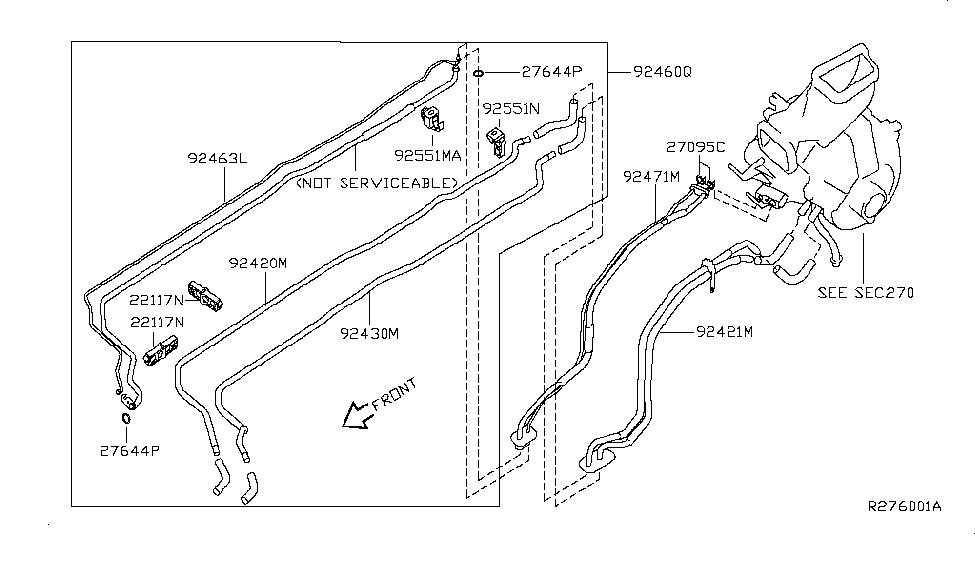 27644P
92460Q
92551N
92551MA
92463L
(NOT SERVICEABLE)
27095C
92471M
92420M
22117N
22117N
92430M
SEE SEC270
92421M
FRONT
27644P
R276001A