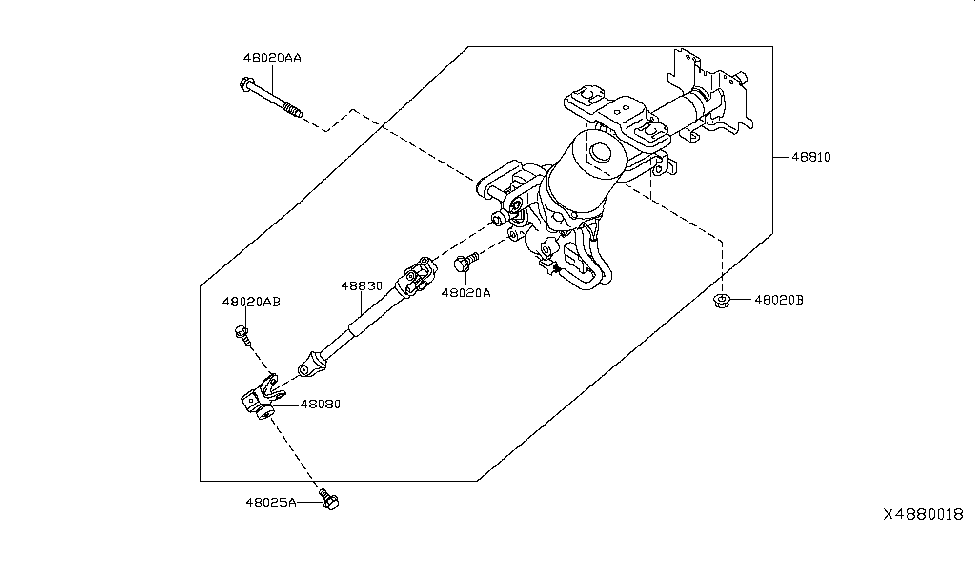 48020AA
48810
48830
48020A
48020AB
48020B
48080
48025A
X4880018