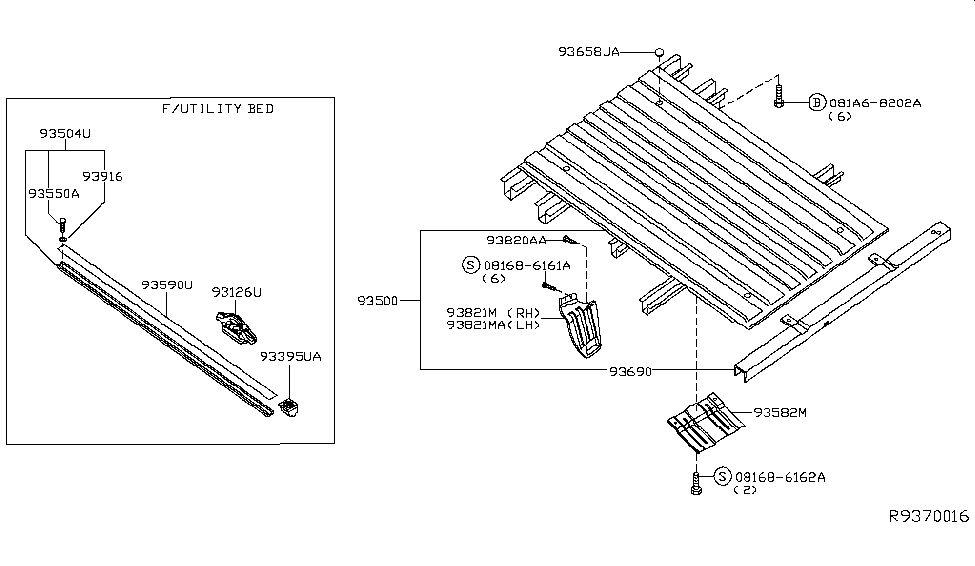 F/UTILITY BED
93504U
93916
93550A
93590U
93126U
93395UA
93658JA
B 081A6-8202A
(6)
93820AA
S 08168-6161A
(6)
93500
93821M (RH)
93821MA(LH)
93690
93582M
S 08168-6162A
(2)
R9370016