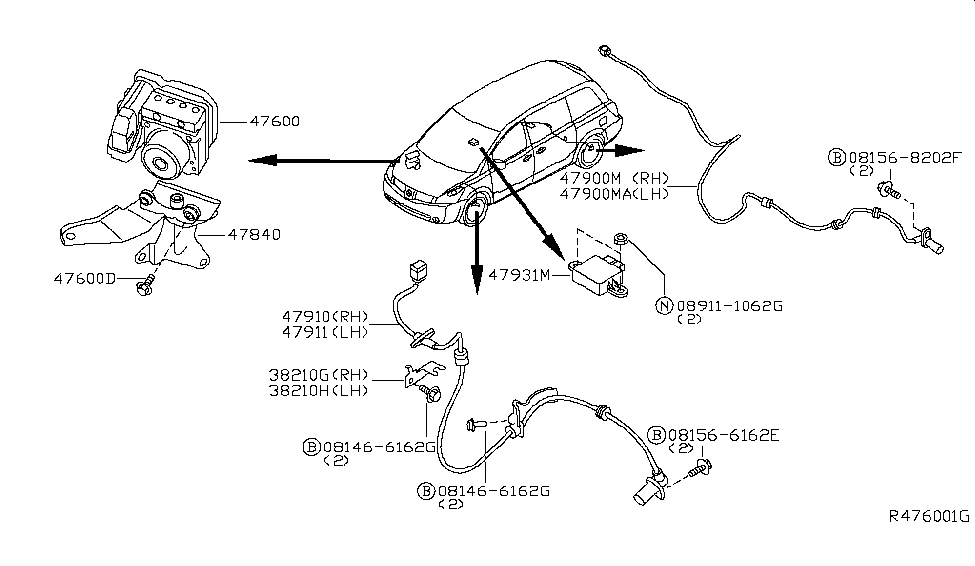 47600

47840

47600D

47900M (RH)
47900MA(LH)

Ⓑ08156-8202F
(2)

47931M

Ⓝ08911-1062G
(2)

47910(RH)
47911(LH)

38210G(RH)
38210H(LH)

Ⓑ08146-6162G
(2)

Ⓑ08146-6162G
(2)

Ⓑ08156-6162E
(2)

R476001G