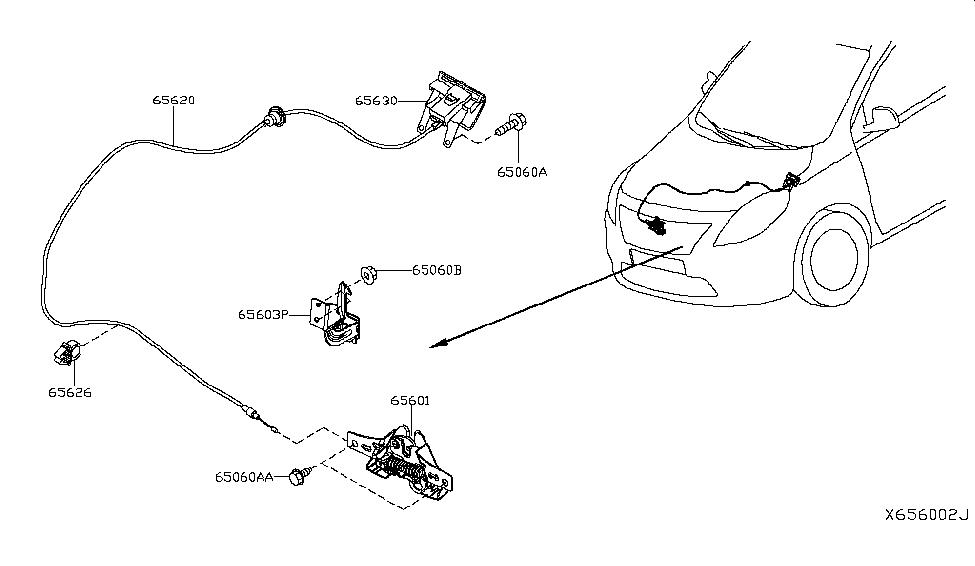 65620
65630
65060A
65060B
65603P
65626
65601
65060AA
X656002J