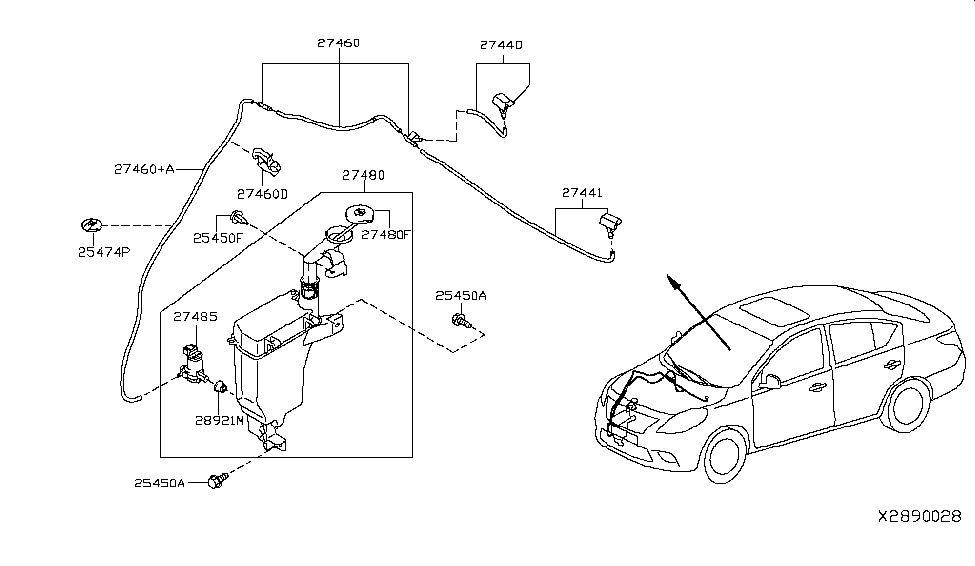 27460
27440
27460+A
27460D
27480
27441
25474P
25450F
27480F
25450A
27485
28921M
25450A
X2890028