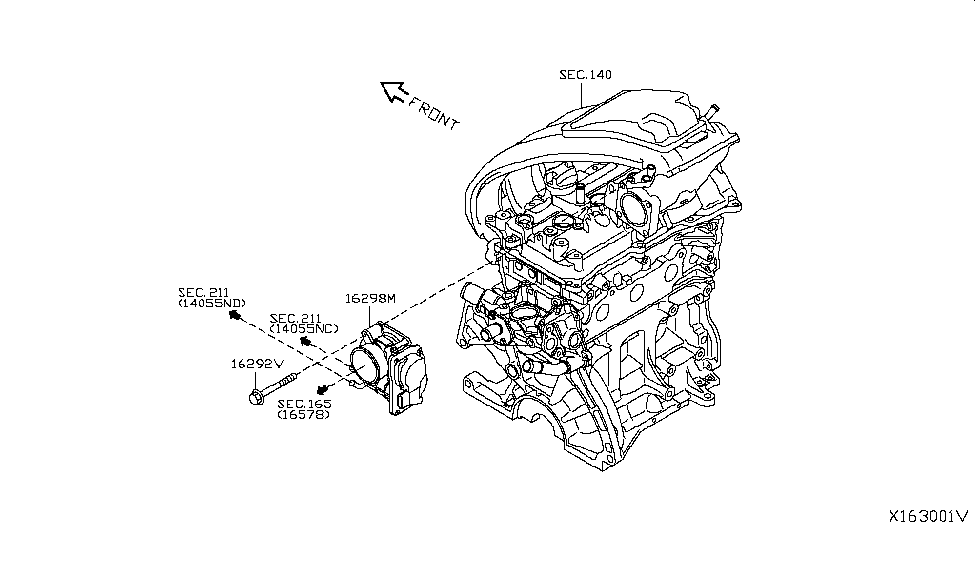 FRONT

SEC.140

SEC.211
(14055ND)

SEC.211
(14055NC)

16298M

16292V

SEC.165
(16578)

X163001V