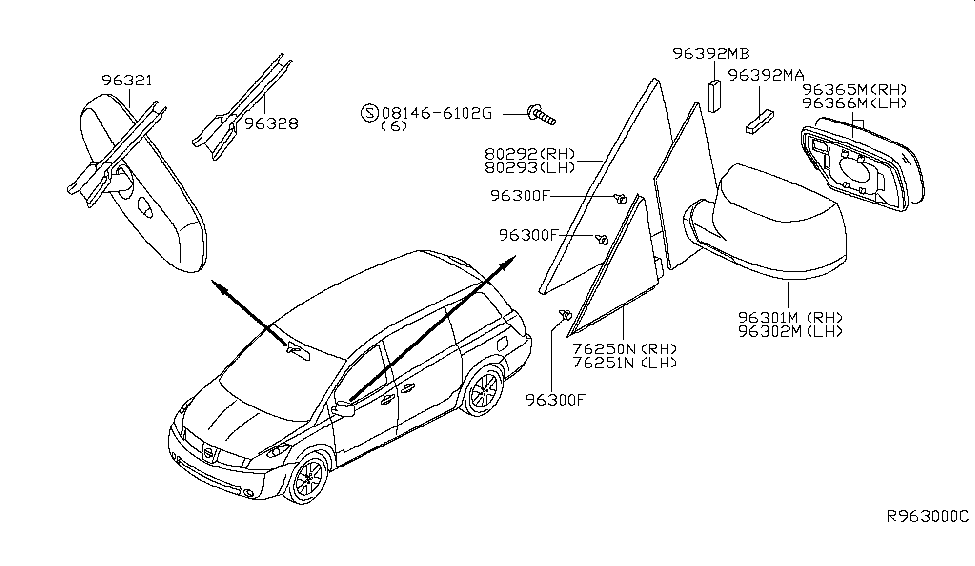 96321
96328
Ⓢ08146-6102G
(6)
96392MB
96392MA
96365M(RH)
96366M(LH)
80292(RH)
80293(LH)
96300F
96300F
96301M (RH)
96302M(LH)
76250N(RH)
76251N (LH)
96300F
R963000C