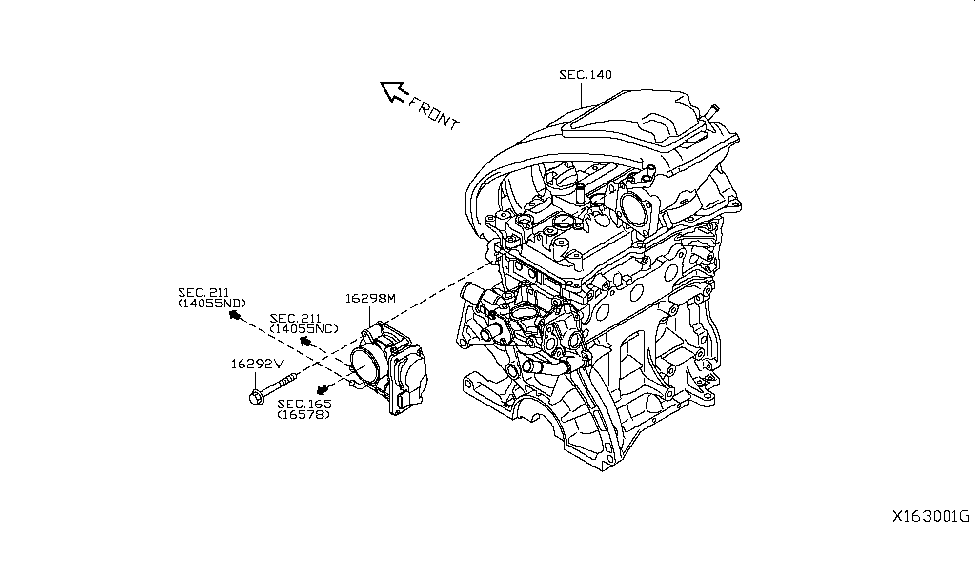 SEC.140

FRONT

SEC.211
(14055ND)

SEC.211
(14055NC)

16298M

16292V

SEC.165
(16578)

X163001G