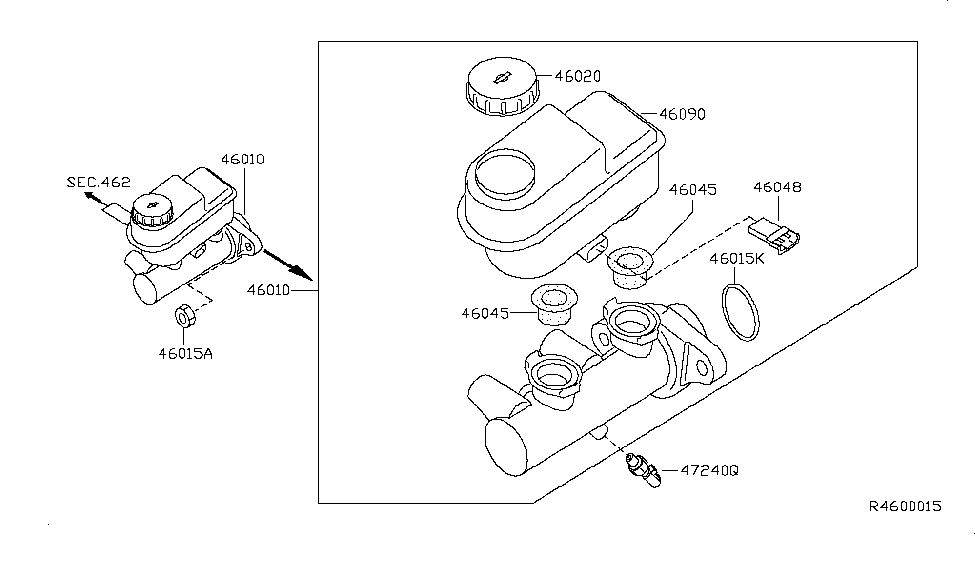 SEC.462
46010
46010
46015A
46020
46090
46045
46048
46015K
46045
47240Q
R4600015