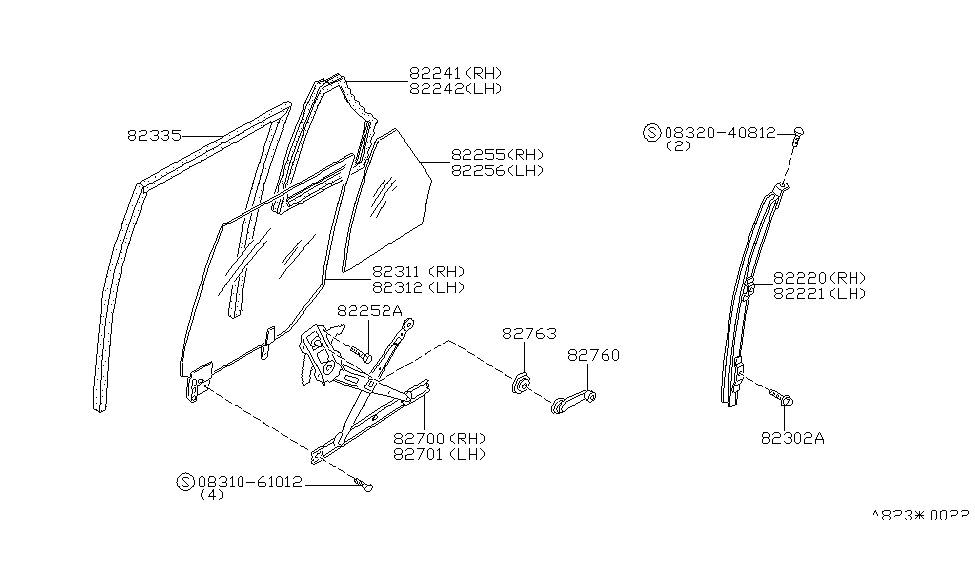 82241(RH)
82242(LH)

82335

82255(RH)
82256(LH)

Ⓢ08320-40812
(2)

82311 (RH)
82312 (LH)

82220(RH)
82221(LH)

82252A

82763

82760

82700(RH)
82701(LH)

82302A

Ⓢ08310-61012
(4)

^823*0022