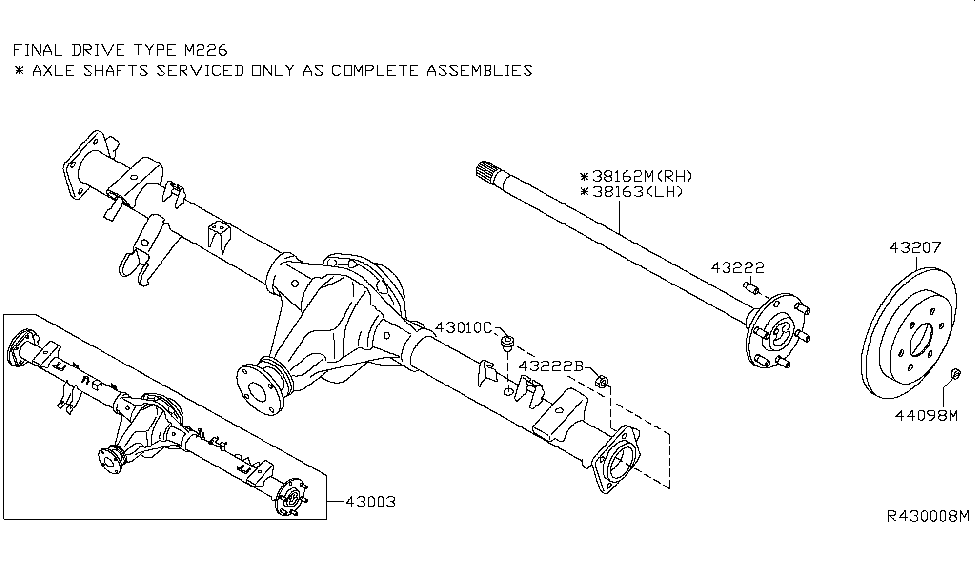 FINAL DRIVE TYPE M226
＊ AXLE SHAFTS SERVICED ONLY AS COMPLETE ASSEMBLIES

＊38162M(RH)
＊38163(LH)

43222

43207

43010C

43222B

44098M

43003

R430008M