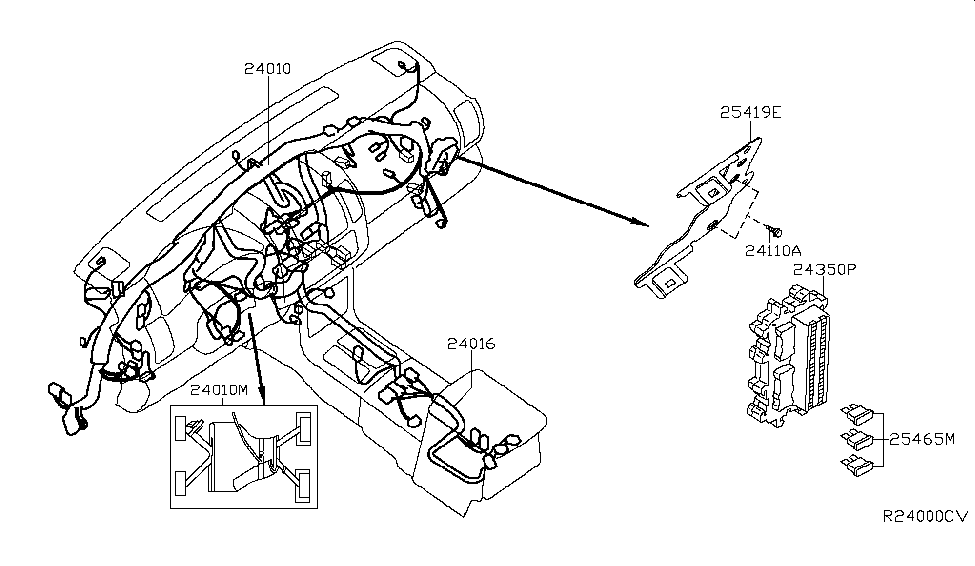 24010
25419E
24110A
24350P
24016
24010M
25465M
R24000CV