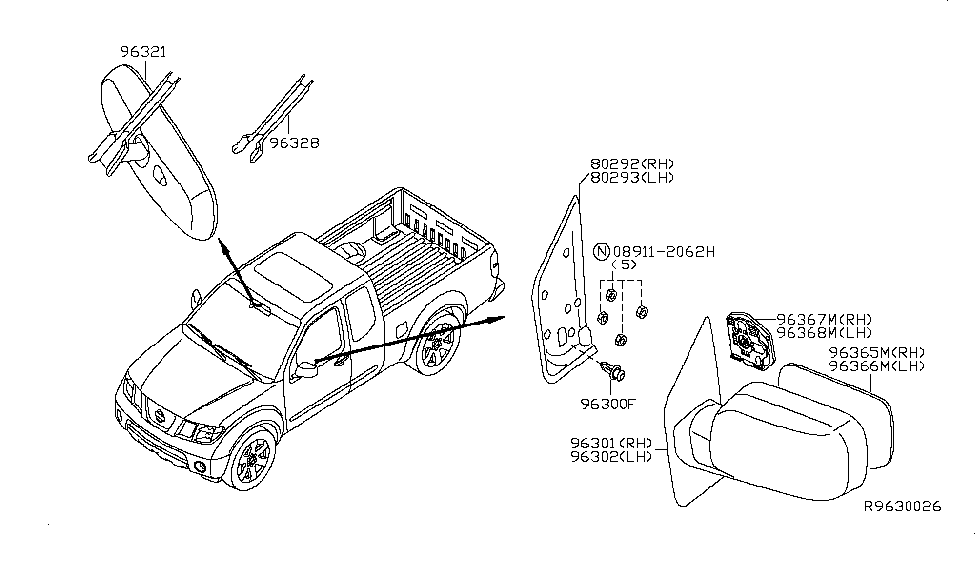 96321

96328

80292(RH)
80293(LH)

N 08911-2062H
(5)

96367M(RH)
96368M(LH)

96365M(RH)
96366M(LH)

96300F

96301(RH)
96302(LH)

R9630026