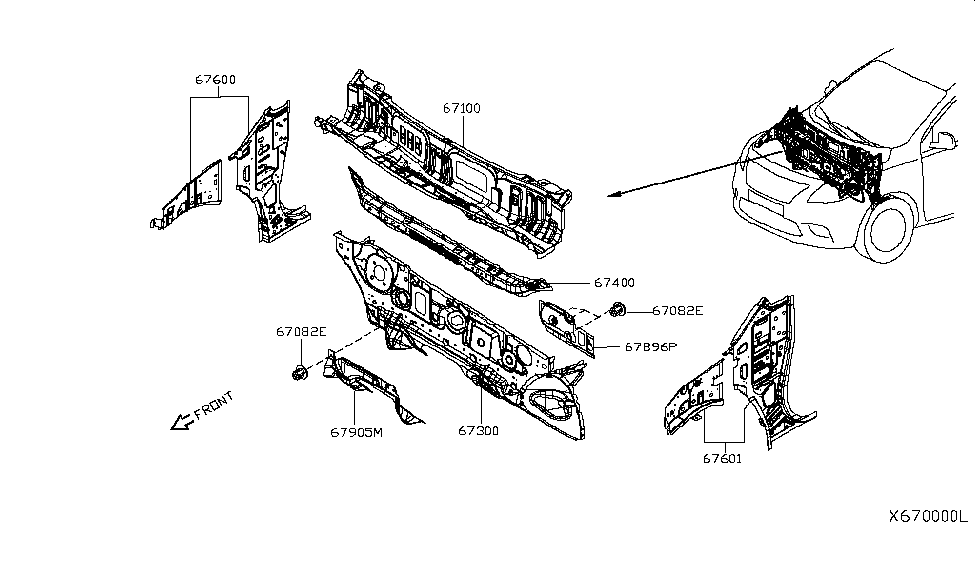 67600

67100

67400

67082E

67896P

67082E

FRONT

67905M

67300

67601

X670000L