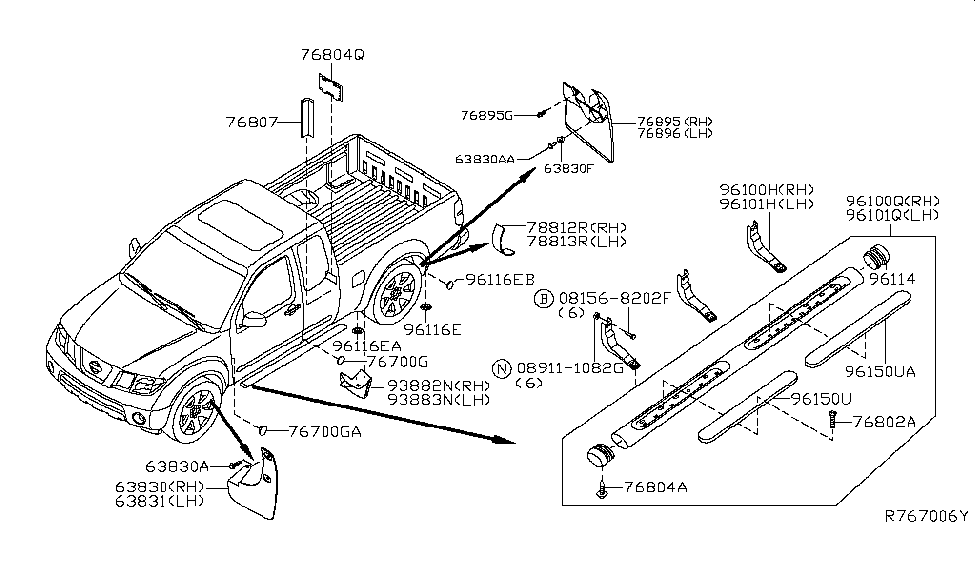 76804Q
76807
76895G
76895(RH)
76896(LH)
63830AA
63830F
78812R(RH)
78813R(LH)
96116EB
96116E
96116EA
76700G
93882N(RH)
93883N(LH)
76700GA
63830A
63830(RH)
63831(LH)
96100H(RH)
96101H(LH)
96100Q(RH)
96101Q(LH)
96114
B 08156-8202F
(6)
N 08911-1082G
(6)
96150UA
96150U
76802A
76804A
R767006Y