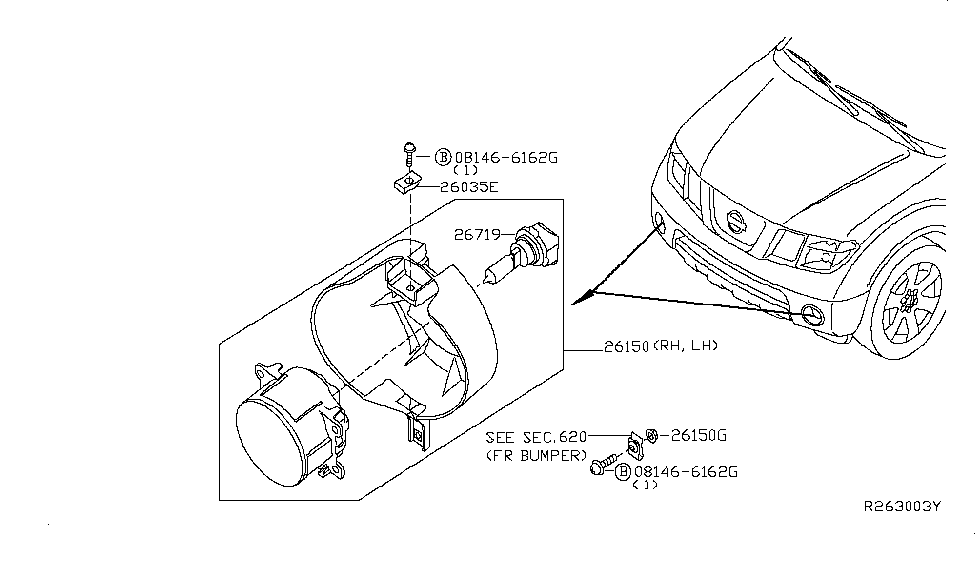 Ⓑ 0B146-6162G
(1)
26035E
26719
26150 (RH, LH)
SEE SEC.620
(FR BUMPER)
26150G
Ⓑ 08146-6162G
(1)
R263003Y