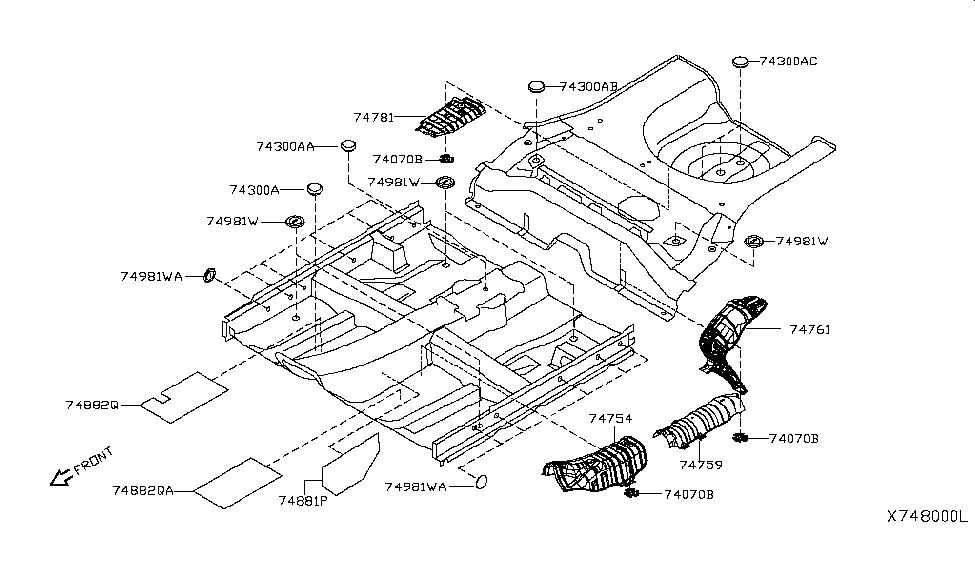 74300AC
74300AB
74781
74300AA
74070B
74981W
74300A
74981W
74981W
74981WA
74761
74882Q
74754
74070B
74759
FRONT
74882QA
74881P
74981WA
74070B
X748000L