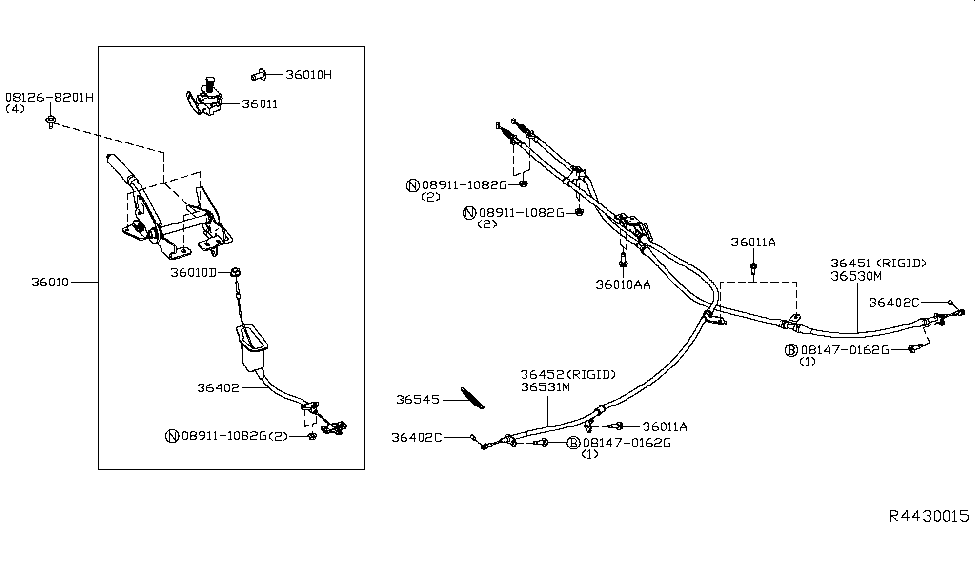 08126-8201H
(4)

36010H

36011

36010

36010D

36402

Ⓝ08911-1082G(2)

Ⓝ08911-1082G
(2)

Ⓝ08911-1082G
(2)

36010AA

36011A

36451 (RIGID)
36530M

36402C

Ⓑ08147-0162G
(1)

36452(RIGID)
36531M

36545

36011A

36402C

Ⓑ08147-0162G
(1)

R4430015