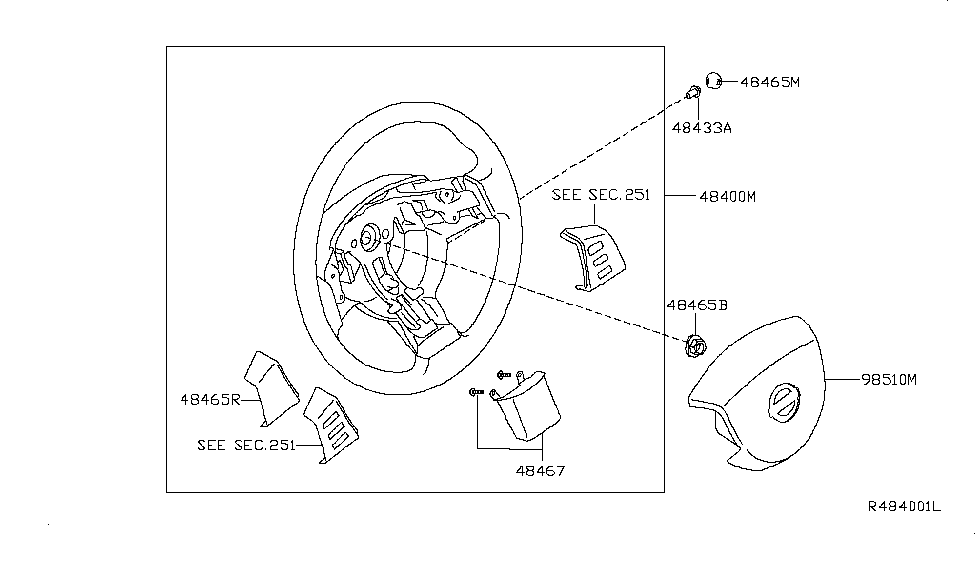 48465M
48433A
SEE SEC.251
48400M
48465B
98510M
48465R
SEE SEC.251
48467
R484001L