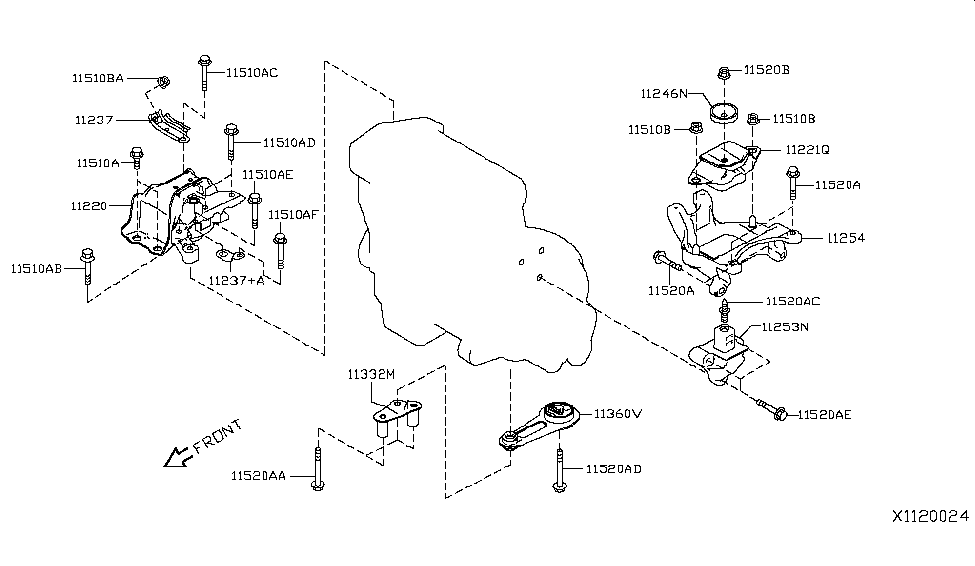 11510BA
11510AC
11237
11510AD
11510A
11510AE
11220
11510AF
11510AB
11237+A
11520B
11246N
11510B
11510B
11221Q
11520A
11254
11520A
11520AC
11253N
11520AE
11332M
11360V
FRONT
11520AA
11520AD
X1120024