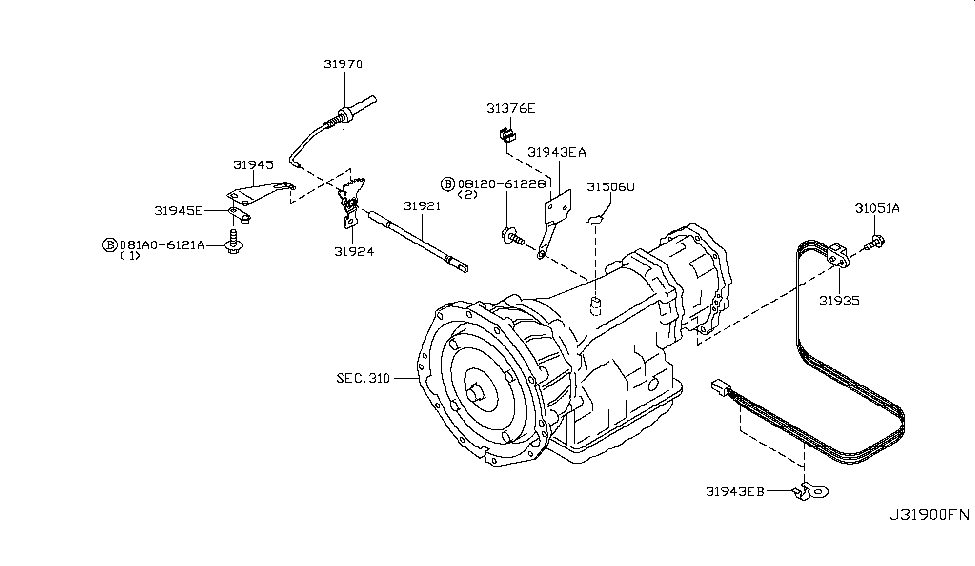 31970
31376E
31945
31943EA
B 08120-61228
(2)
31506U
31945E
31921
31051A
B 081A0-6121A
(1)
31924
31935
SEC.310
31943EB
J31900FN