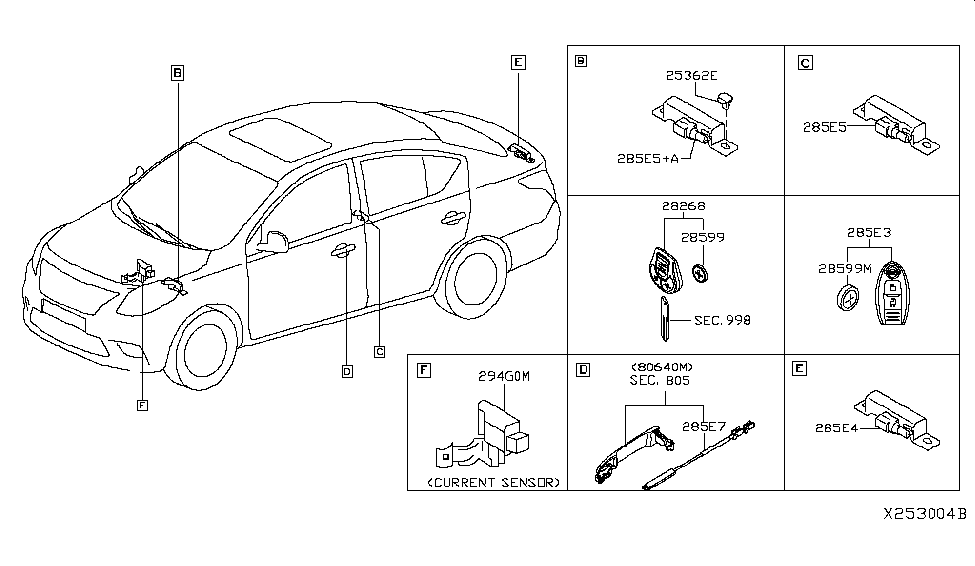 B
E
D
C
F

B
25362E
285E5+A

C
285E5

28268
28599
SEC. 998

285E3
28599M

F
294G0M
<CURRENT SENSOR>

D
<80640M>
SEC. 805
285E7

E
285E4

X253004B