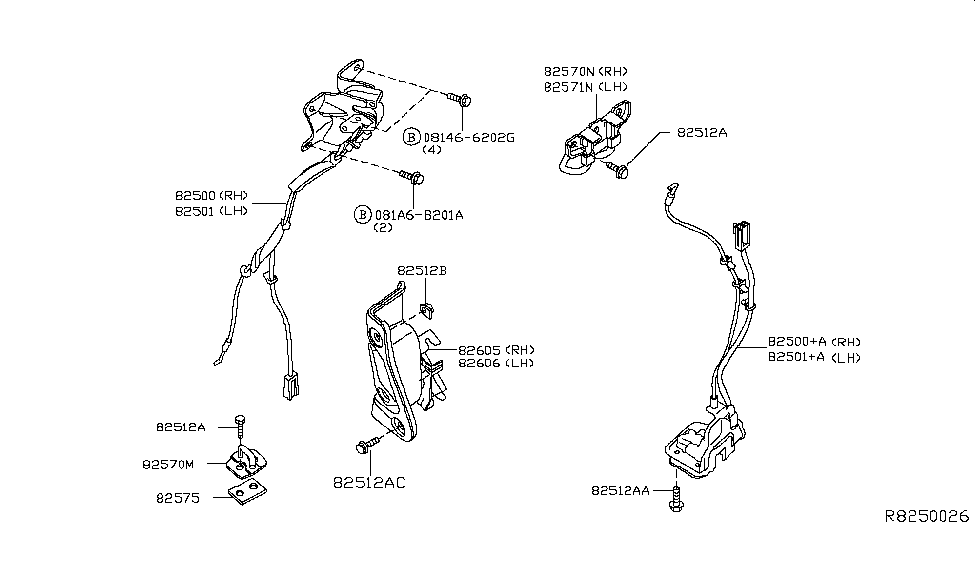 82570N (RH)
82571N (LH)

82512A

B 08146-6202G
(4)

82500 (RH)
82501 (LH)

B 081A6-B201A
(2)

82512B

82605 (RH)
82606 (LH)

82500+A (RH)
82501+A (LH)

82512A

82570M

82575

82512AC

82512AA

R8250026