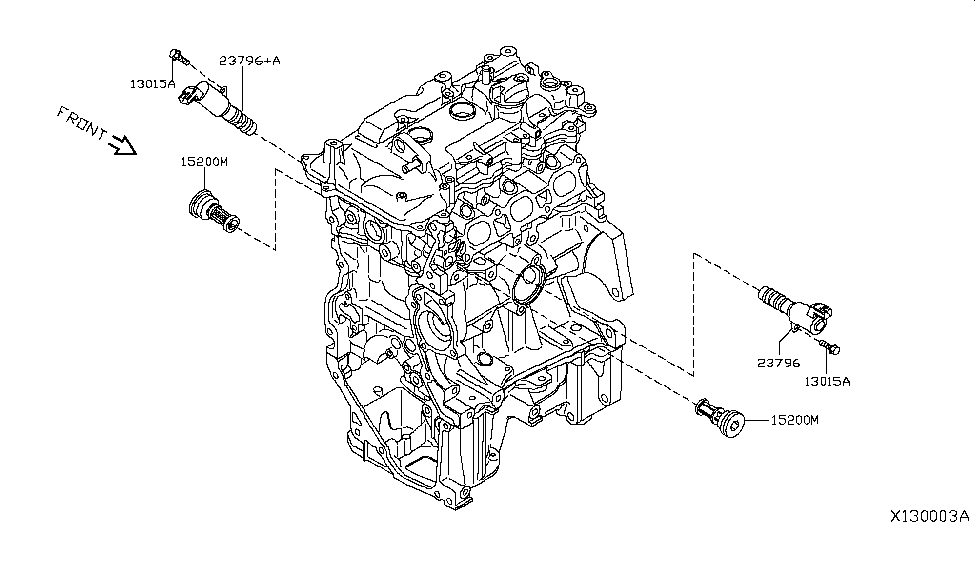 13015A
23796+A
FRONT
15200M
23796
13015A
15200M
X130003A